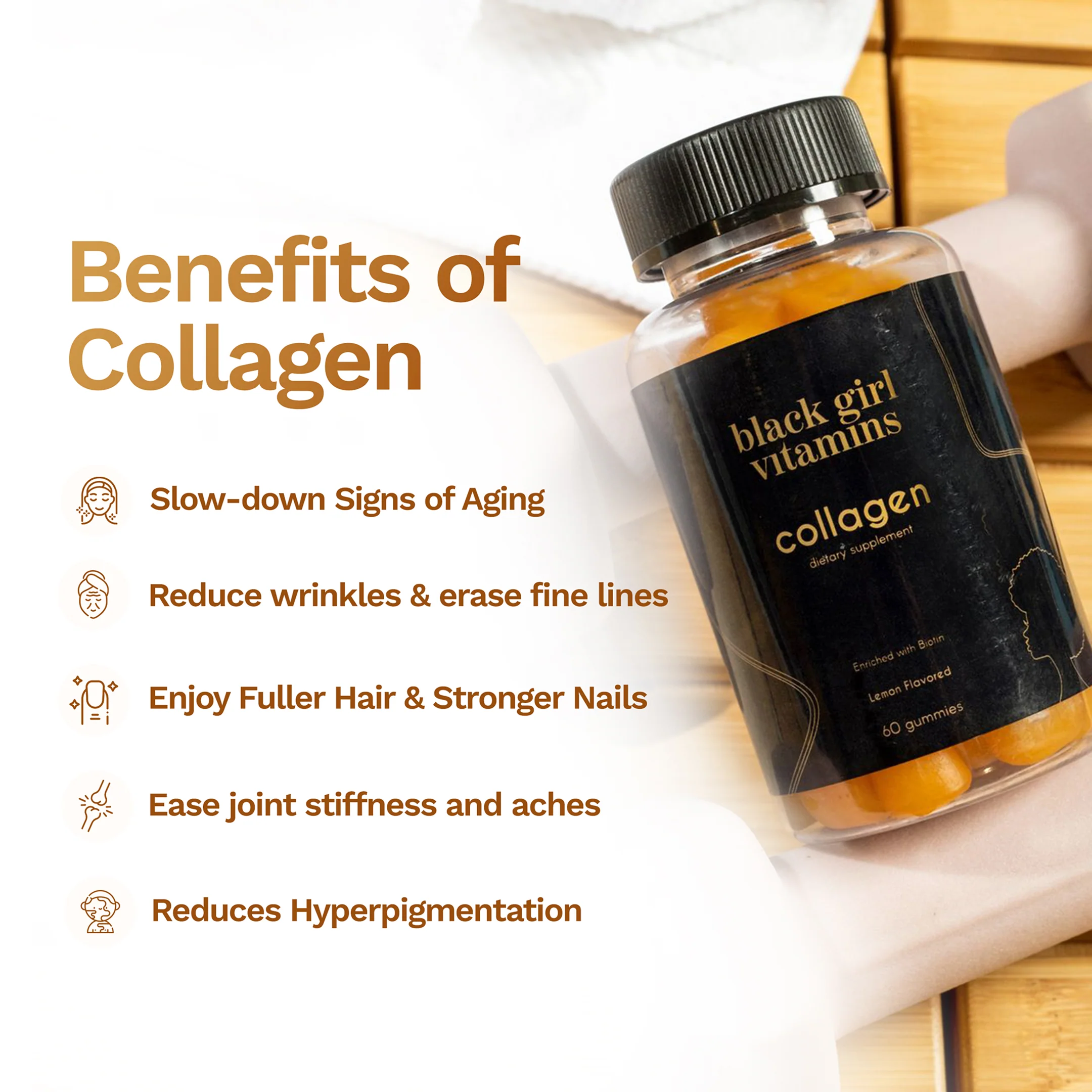 Benefits of Collagen

Slow-down Signs of Aging

Reduce wrinkles & erase fine lines

Enjoy Fuller Hair & Stronger Nails

Ease joint stiffness and aches

Reduces Hyperpigmentation

black girl vitamins

collagen

dietary supplement

Enriched with Biotin

Lemon Flavored

60 gummies